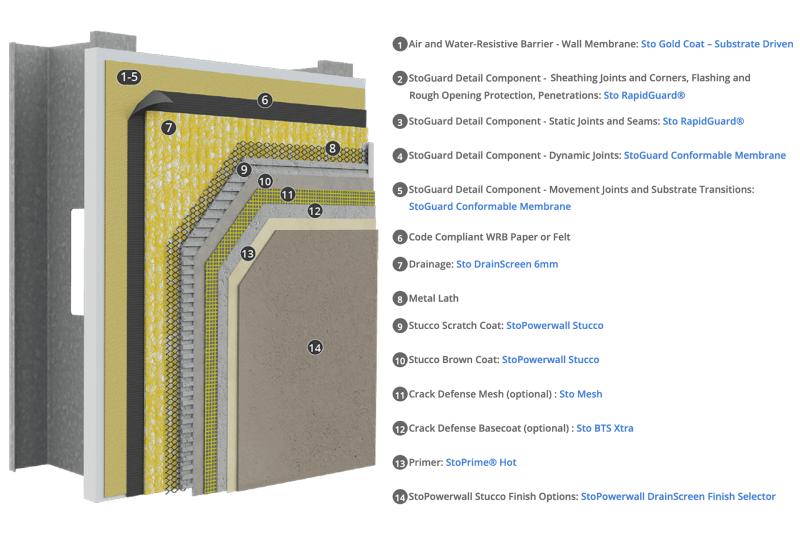 1-5
6
7
8
9
10
11
12
13
14

1 Air and Water-Resistive Barrier - Wall Membrane: Sto Gold Coat – Substrate Driven

2 StoGuard Detail Component - Sheathing Joints and Corners, Flashing and Rough Opening Protection, Penetrations: Sto RapidGuard®

3 StoGuard Detail Component - Static Joints and Seams: Sto RapidGuard®

4 StoGuard Detail Component - Dynamic Joints: StoGuard Conformable Membrane

5 StoGuard Detail Component - Movement Joints and Substrate Transitions: StoGuard Conformable Membrane

6 Code Compliant WRB Paper or Felt

7 Drainage: Sto DrainScreen 6mm

8 Metal Lath

9 Stucco Scratch Coat: StoPowerwall Stucco

10 Stucco Brown Coat: StoPowerwall Stucco

11 Crack Defense Mesh (optional) : Sto Mesh

12 Crack Defense Basecoat (optional) : Sto BTS Xtra

13 Primer: StoPrime® Hot

14 StoPowerwall Stucco Finish Options: StoPowerwall DrainScreen Finish Selector