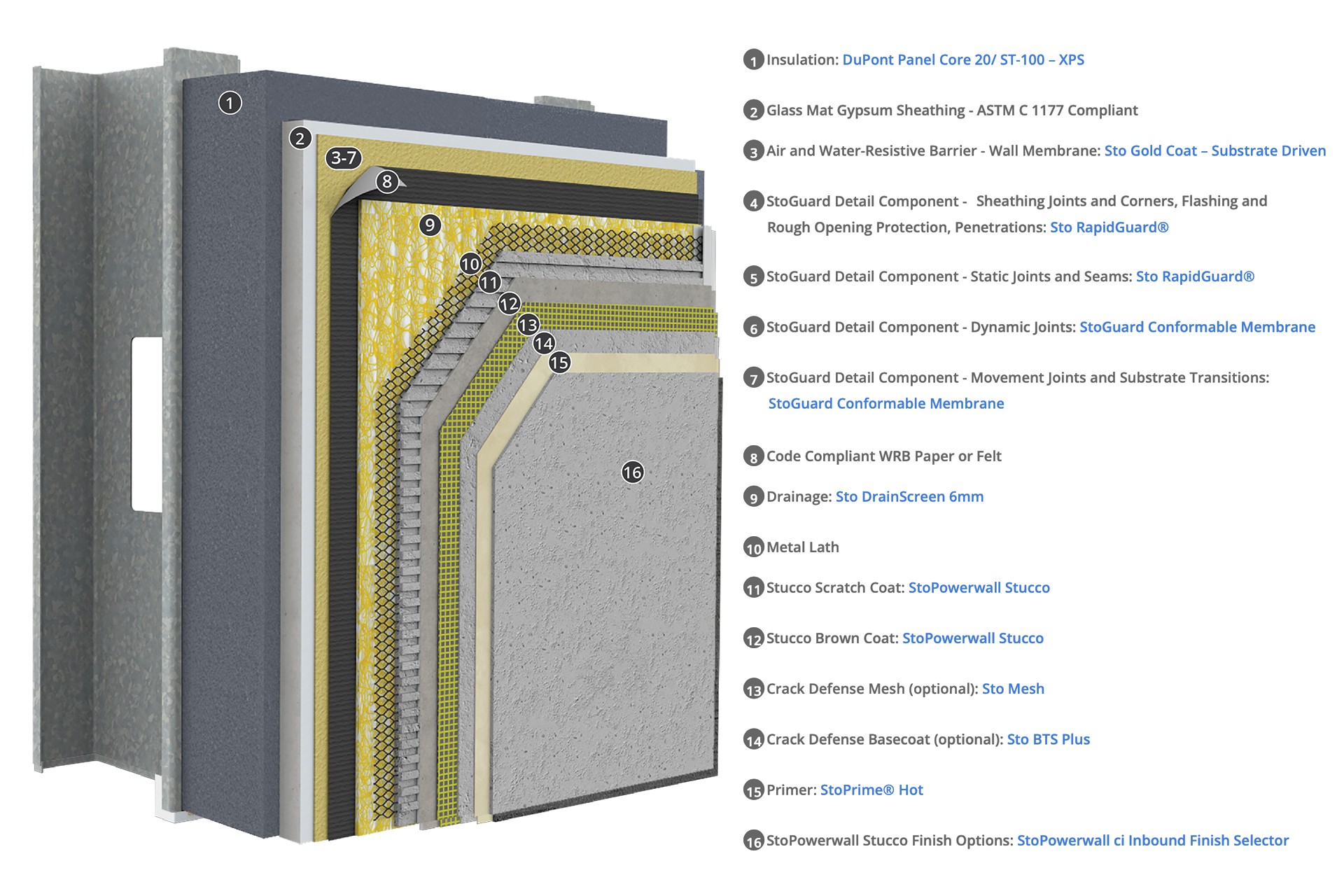 1
2
3-7
8
9
10
11
12
13
14
15
16

1 Insulation: DuPont Panel Core 20/ ST-100 – XPS

2 Glass Mat Gypsum Sheathing - ASTM C 1177 Compliant

3 Air and Water-Resistive Barrier - Wall Membrane: Sto Gold Coat – Substrate Driven

4 StoGuard Detail Component - Sheathing Joints and Corners, Flashing and Rough Opening Protection, Penetrations: Sto RapidGuard®

5 StoGuard Detail Component - Static Joints and Seams: Sto RapidGuard®

6 StoGuard Detail Component - Dynamic Joints: StoGuard Conformable Membrane

7 StoGuard Detail Component - Movement Joints and Substrate Transitions: StoGuard Conformable Membrane

8 Code Compliant WRB Paper or Felt

9 Drainage: Sto DrainScreen 6mm

10 Metal Lath

11 Stucco Scratch Coat: StoPowerwall Stucco

12 Stucco Brown Coat: StoPowerwall Stucco

13 Crack Defense Mesh (optional): Sto Mesh

14 Crack Defense Basecoat (optional): Sto BTS Plus

15 Primer: StoPrime® Hot

16 StoPowerwall Stucco Finish Options: StoPowerwall ci Inbound Finish Selector