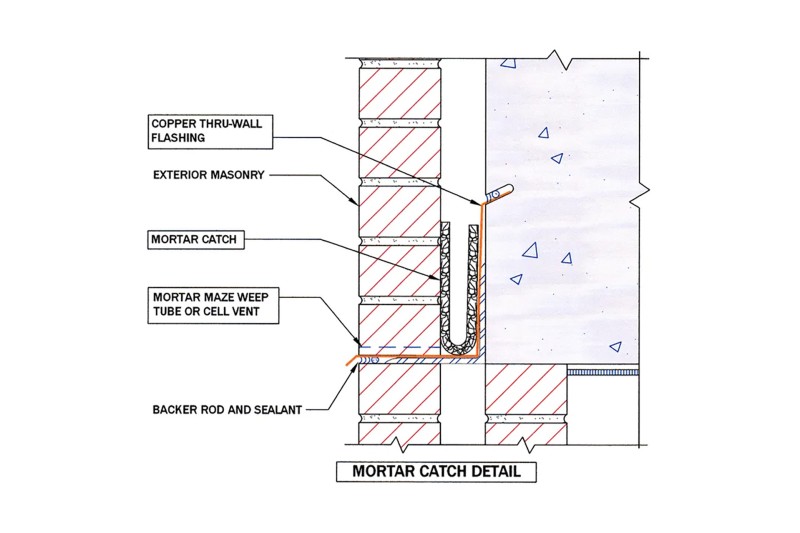 COPPER THRU-WALL FLASHING

EXTERIOR MASONRY

MORTAR CATCH

MORTAR MAZE WEEP TUBE OR CELL VENT

BACKER ROD AND SEALANT

MORTAR CATCH DETAIL