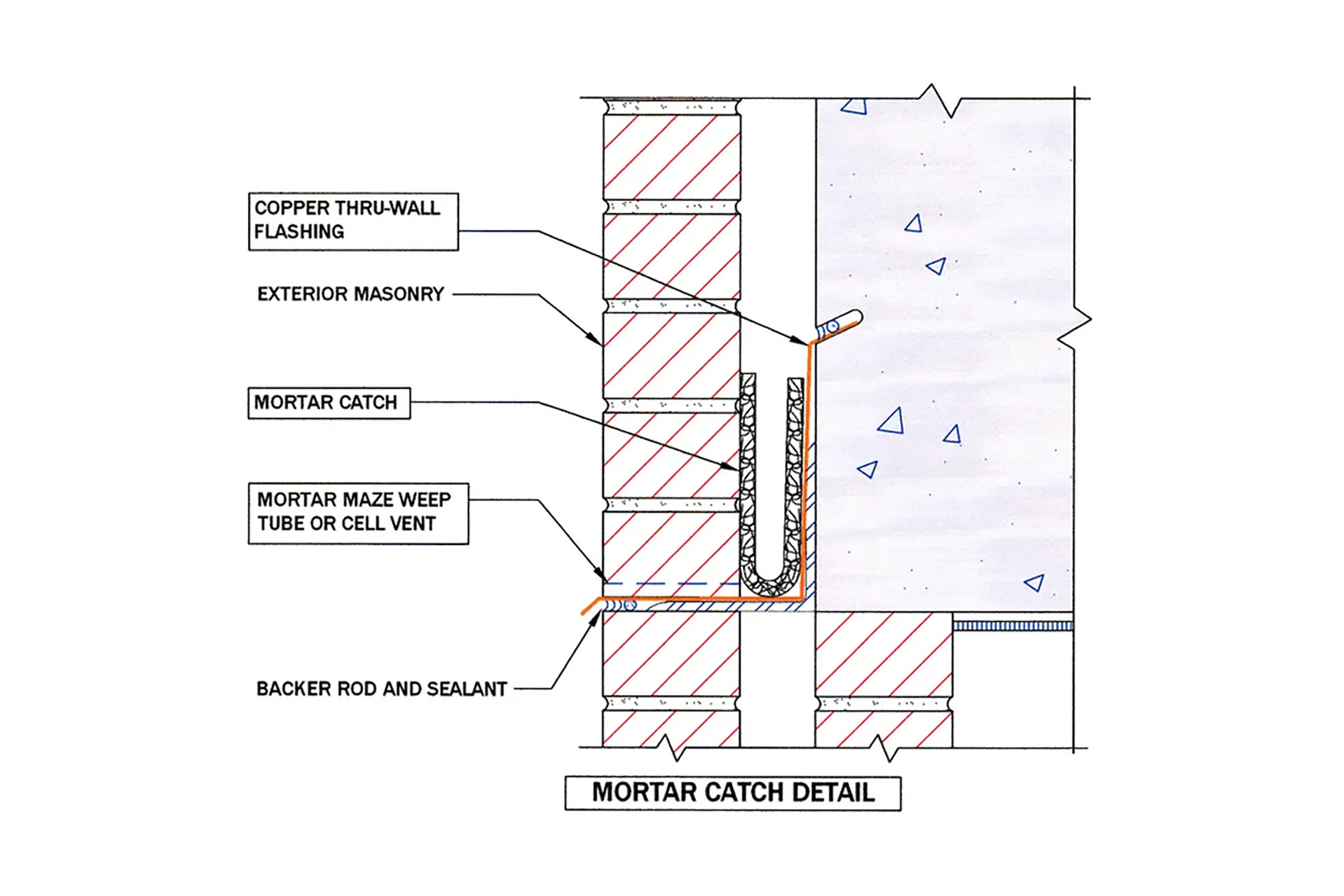 COPPER THRU-WALL FLASHING

EXTERIOR MASONRY

MORTAR CATCH

MORTAR MAZE WEEP TUBE OR CELL VENT

BACKER ROD AND SEALANT

MORTAR CATCH DETAIL