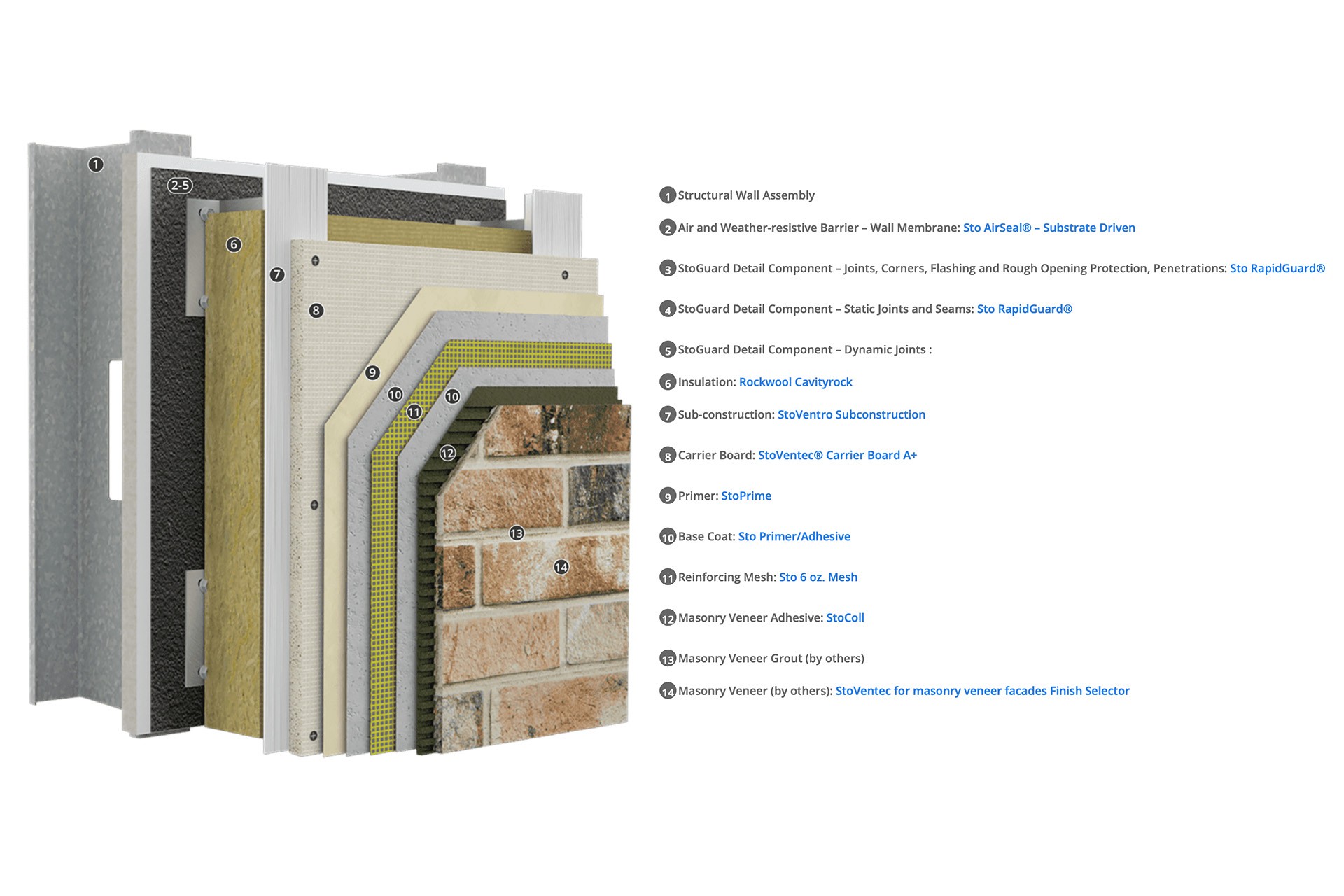 1
2-5
6
7
8
9
10
11
10
12
13
14

1 Structural Wall Assembly

2 Air and Weather-resistive Barrier – Wall Membrane: Sto AirSeal® – Substrate Driven

3 StoGuard Detail Component – Joints, Corners, Flashing and Rough Opening Protection, Penetrations: Sto RapidGuard®

4 StoGuard Detail Component – Static Joints and Seams: Sto RapidGuard®

5 StoGuard Detail Component – Dynamic Joints :

6 Insulation: Rockwool Cavityrock

7 Sub-construction: StoVentro Subconstruction

8 Carrier Board: StoVentec® Carrier Board A+

9 Primer: StoPrime

10 Base Coat: Sto Primer/Adhesive

11 Reinforcing Mesh: Sto 6 oz. Mesh

12 Masonry Veneer Adhesive: StoColl

13 Masonry Veneer Grout (by others)

14 Masonry Veneer (by others): StoVentec for masonry veneer facades Finish Selector