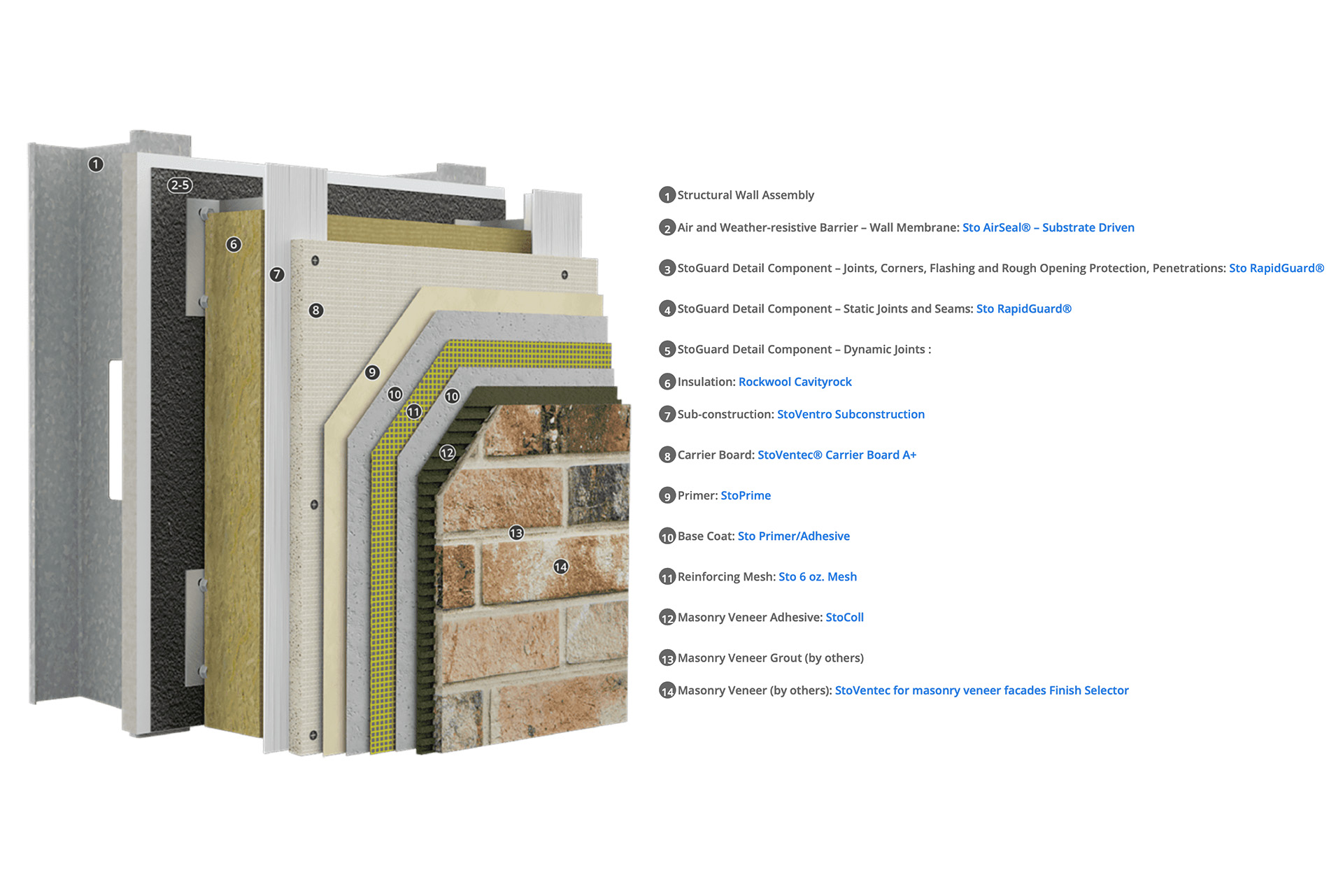 1
2-5
6
7
8
9
10
11
10
12
13
14

1 Structural Wall Assembly

2 Air and Weather-resistive Barrier – Wall Membrane: Sto AirSeal® – Substrate Driven

3 StoGuard Detail Component – Joints, Corners, Flashing and Rough Opening Protection, Penetrations: Sto RapidGuard®

4 StoGuard Detail Component – Static Joints and Seams: Sto RapidGuard®

5 StoGuard Detail Component – Dynamic Joints :

6 Insulation: Rockwool Cavityrock

7 Sub-construction: StoVentro Subconstruction

8 Carrier Board: StoVentec® Carrier Board A+

9 Primer: StoPrime

10 Base Coat: Sto Primer/Adhesive

11 Reinforcing Mesh: Sto 6 oz. Mesh

12 Masonry Veneer Adhesive: StoColl

13 Masonry Veneer Grout (by others)

14 Masonry Veneer (by others): StoVentec for masonry veneer facades Finish Selector