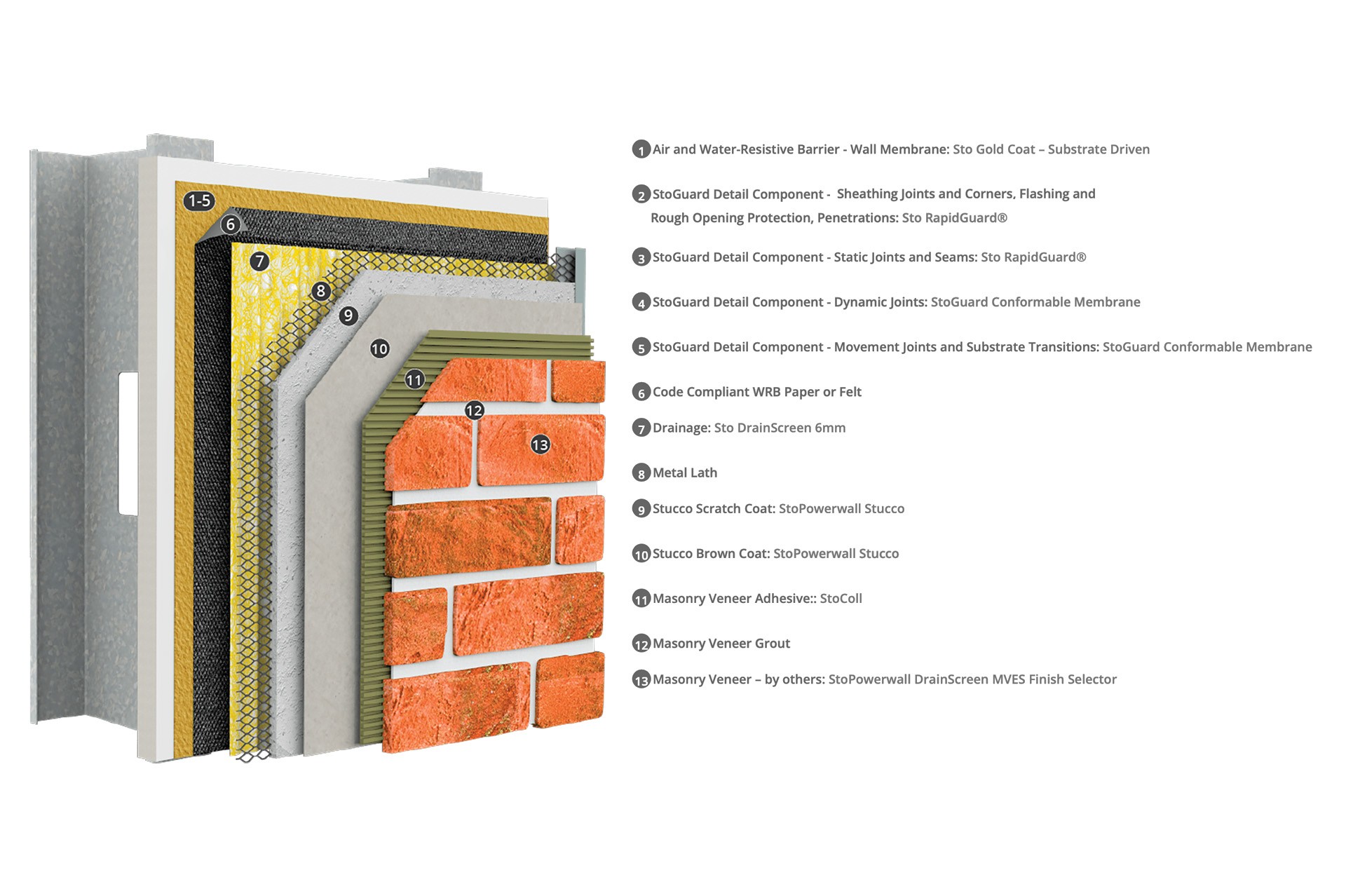 1-5
6
7
8
9
10
11
12
13

1 Air and Water-Resistive Barrier - Wall Membrane: Sto Gold Coat – Substrate Driven

2 StoGuard Detail Component - Sheathing Joints and Corners, Flashing and Rough Opening Protection, Penetrations: Sto RapidGuard®

3 StoGuard Detail Component - Static Joints and Seams: Sto RapidGuard®

4 StoGuard Detail Component - Dynamic Joints: StoGuard Conformable Membrane

5 StoGuard Detail Component - Movement Joints and Substrate Transitions: StoGuard Conformable Membrane

6 Code Compliant WRB Paper or Felt

7 Drainage: Sto DrainScreen 6mm

8 Metal Lath

9 Stucco Scratch Coat: StoPowerwall Stucco

10 Stucco Brown Coat: StoPowerwall Stucco

11 Masonry Veneer Adhesive:: StoColl

12 Masonry Veneer Grout

13 Masonry Veneer – by others: StoPowerwall DrainScreen MVES Finish Selector