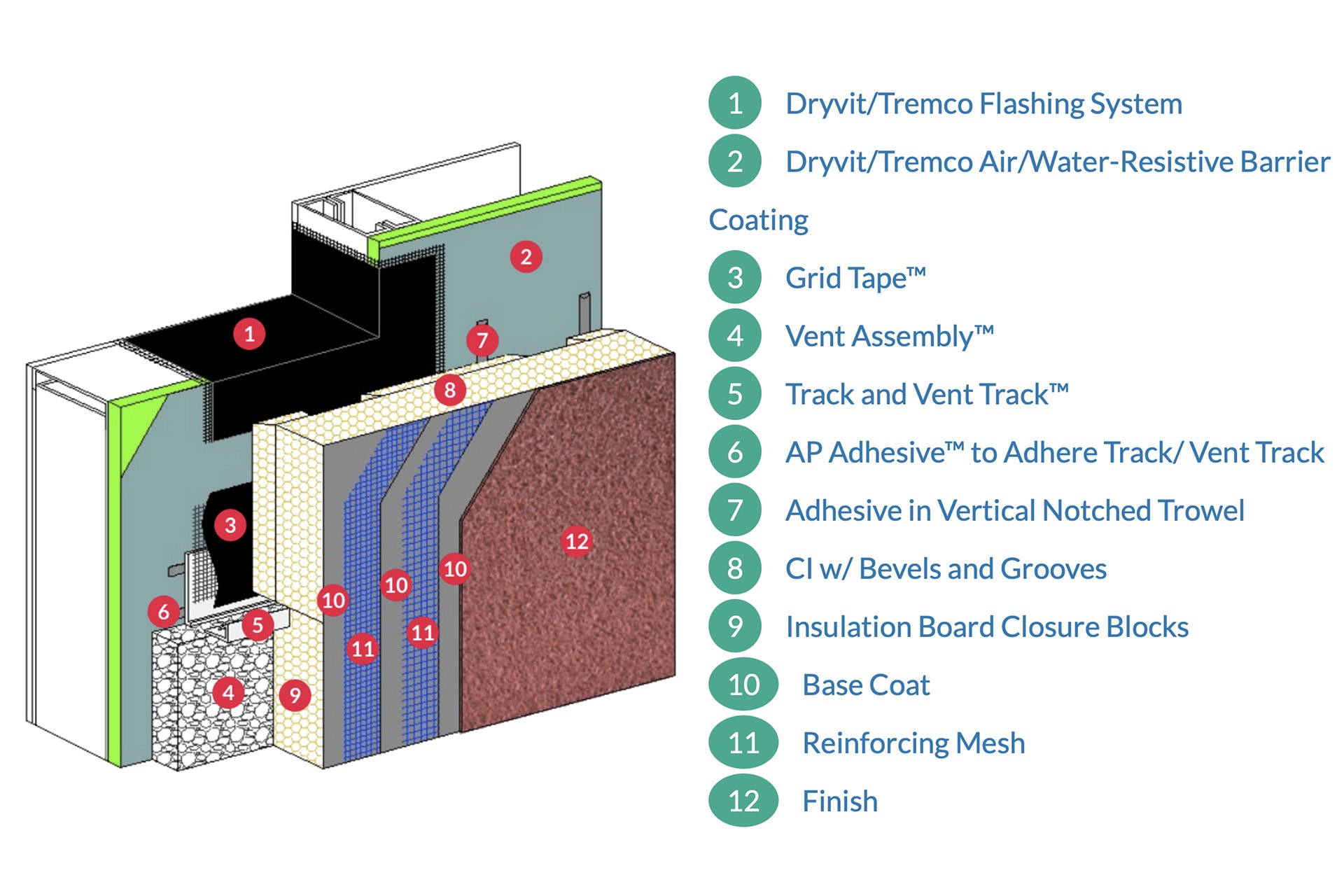 2
1
7
8
3
12
10
10
10
6
5
11
11
4
9

1 Dryvit/Tremco Flashing System
2 Dryvit/Tremco Air/Water-Resistive Barrier
Coating
3 Grid Tape™
4 Vent Assembly™
5 Track and Vent Track™
6 AP Adhesive™ to Adhere Track/ Vent Track
7 Adhesive in Vertical Notched Trowel
8 CI w/ Bevels and Grooves
9 Insulation Board Closure Blocks
10 Base Coat
11 Reinforcing Mesh
12 Finish