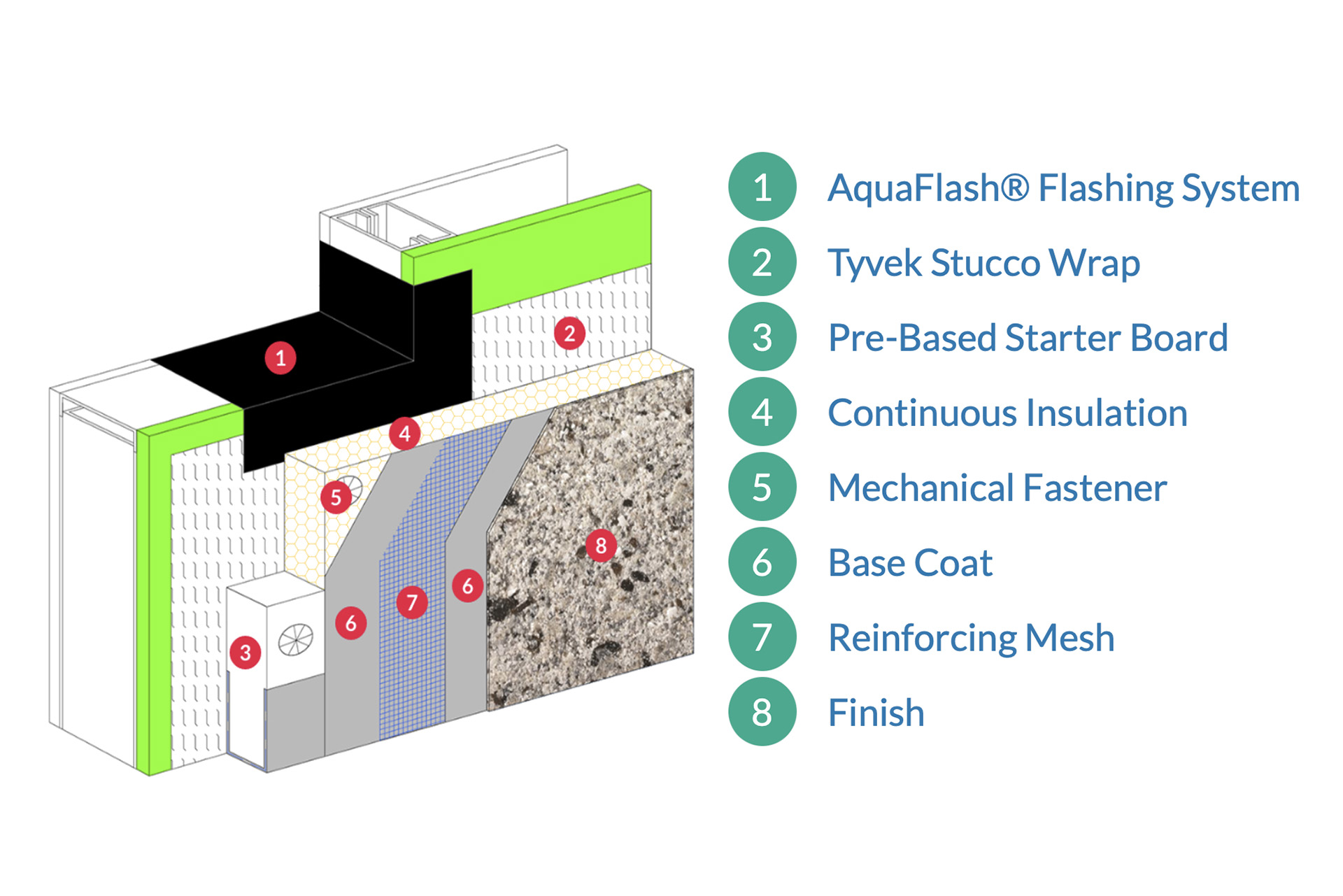 1
2
4
5
8
6
7
6
3

1 AquaFlash® Flashing System
2 Tyvek Stucco Wrap
3 Pre-Based Starter Board
4 Continuous Insulation
5 Mechanical Fastener
6 Base Coat
7 Reinforcing Mesh
8 Finish