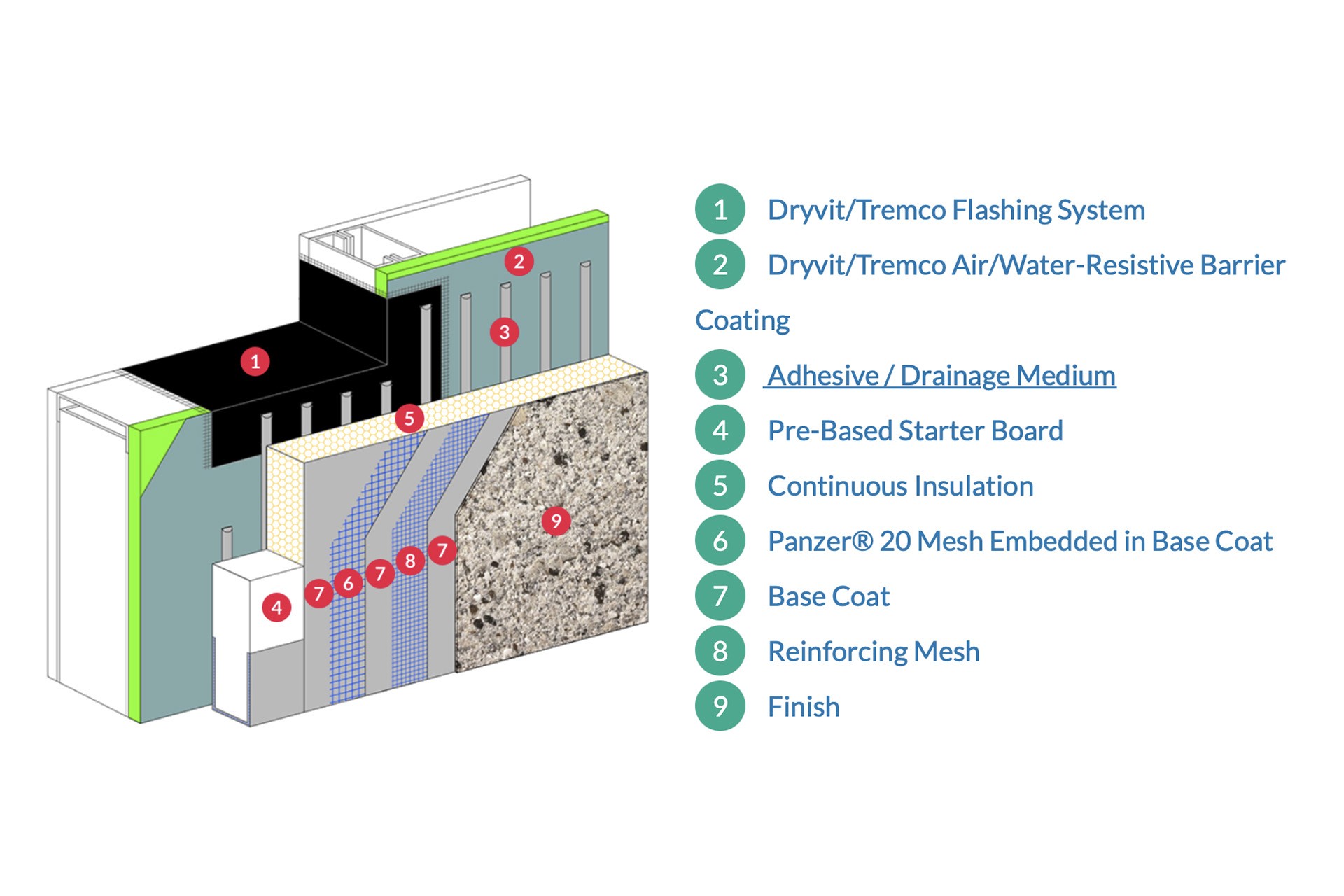 2

3

1

5

9

7

8

7

6

7

4

1 Dryvit/Tremco Flashing System

2 Dryvit/Tremco Air/Water-Resistive Barrier

Coating

3 Adhesive / Drainage Medium

4 Pre-Based Starter Board

5 Continuous Insulation

6 Panzer® 20 Mesh Embedded in Base Coat

7 Base Coat

8 Reinforcing Mesh

9 Finish