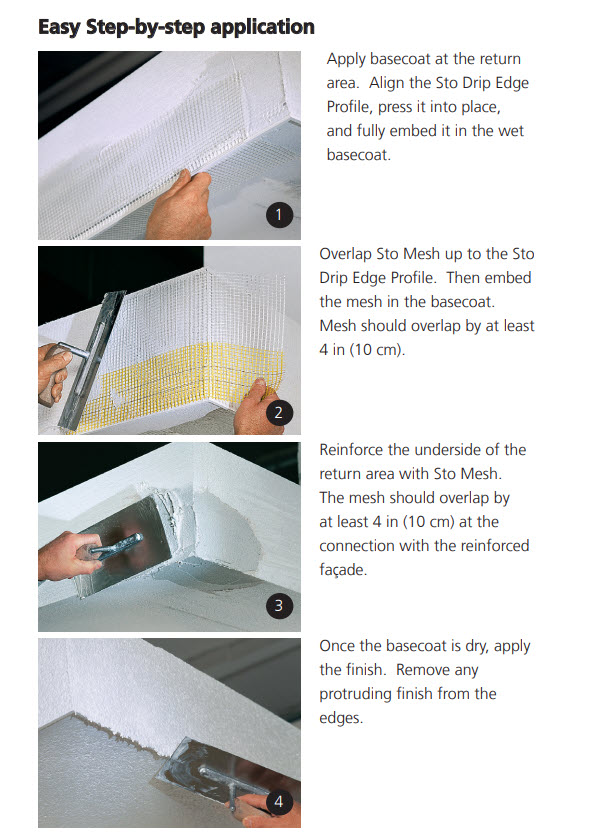 Easy Step-by-step application

1

Apply basecoat at the return area. Align the Sto Drip Edge Profile, press it into place, and fully embed it in the wet basecoat.

2

Overlap Sto Mesh up to the Sto Drip Edge Profile. Then embed the mesh in the basecoat. Mesh should overlap by at least 4 in (10 cm).

3

Reinforce the underside of the return area with Sto Mesh. The mesh should overlap by at least 4 in (10 cm) at the connection with the reinforced façade.

4

Once the basecoat is dry, apply the finish. Remove any protruding finish from the edges.